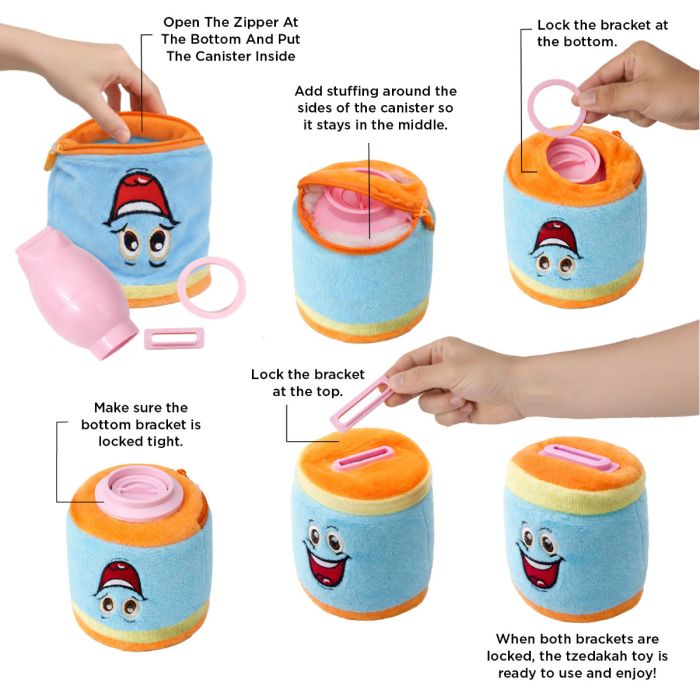 Open The Zipper At The Bottom And Put The Canister Inside

Add stuffing around the sides of the canister so it stays in the middle.

Lock the bracket at the bottom.

Make sure the bottom bracket is locked tight.

Lock the bracket at the top.

When both brackets are locked, the tzedakah toy is ready to use and enjoy!